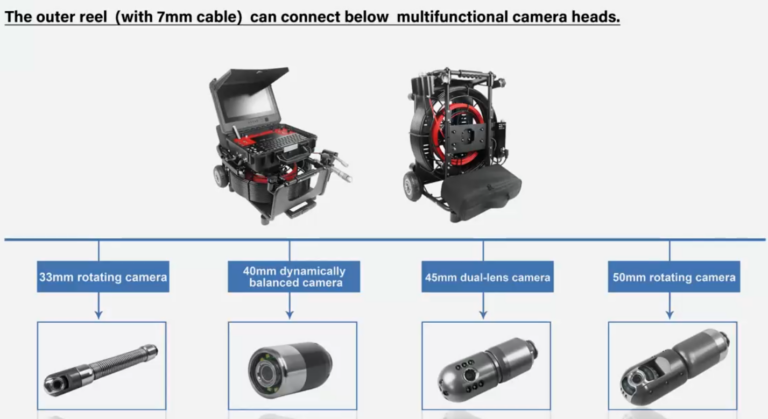 The outer reel (with 7mm cable) can connect below multifunctional camera heads.

33mm rotating camera

40mm dynamically balanced camera

45mm dual-lens camera

50mm rotating camera